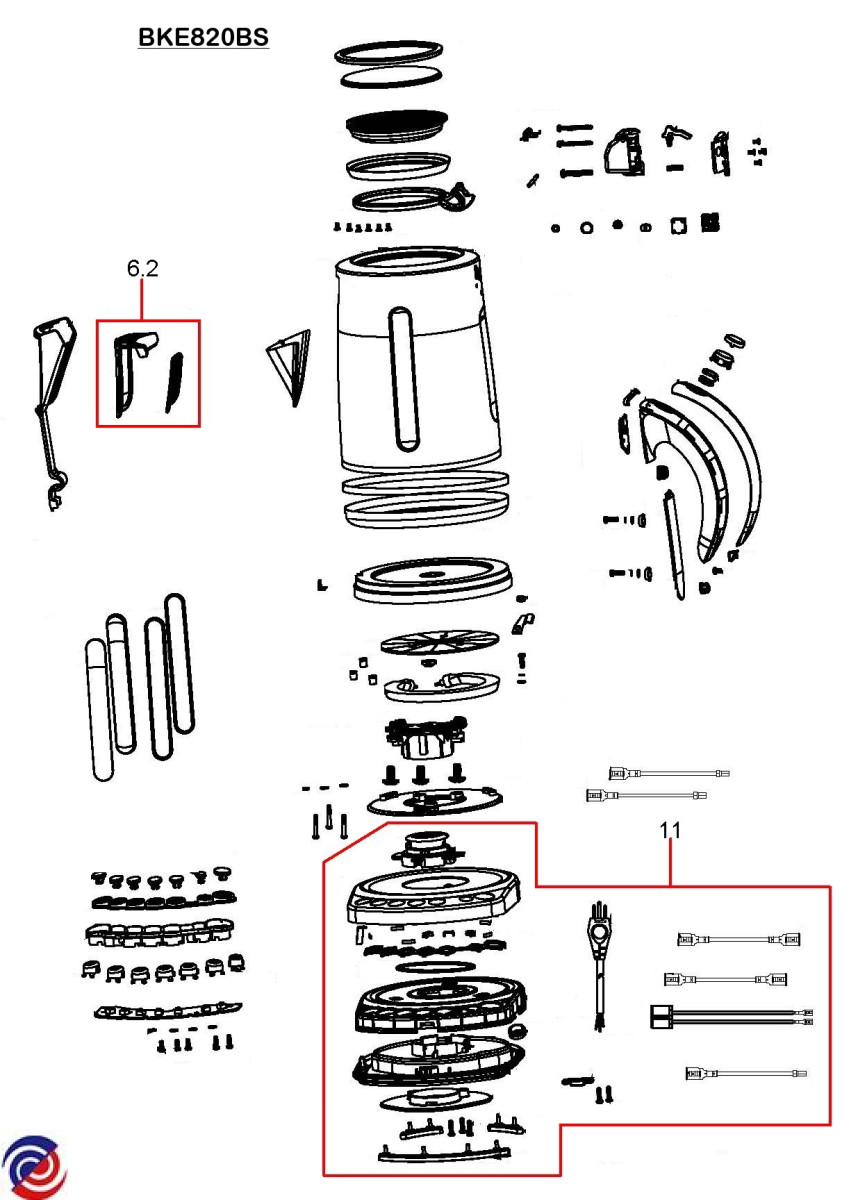 BKE820BS

6.2

11